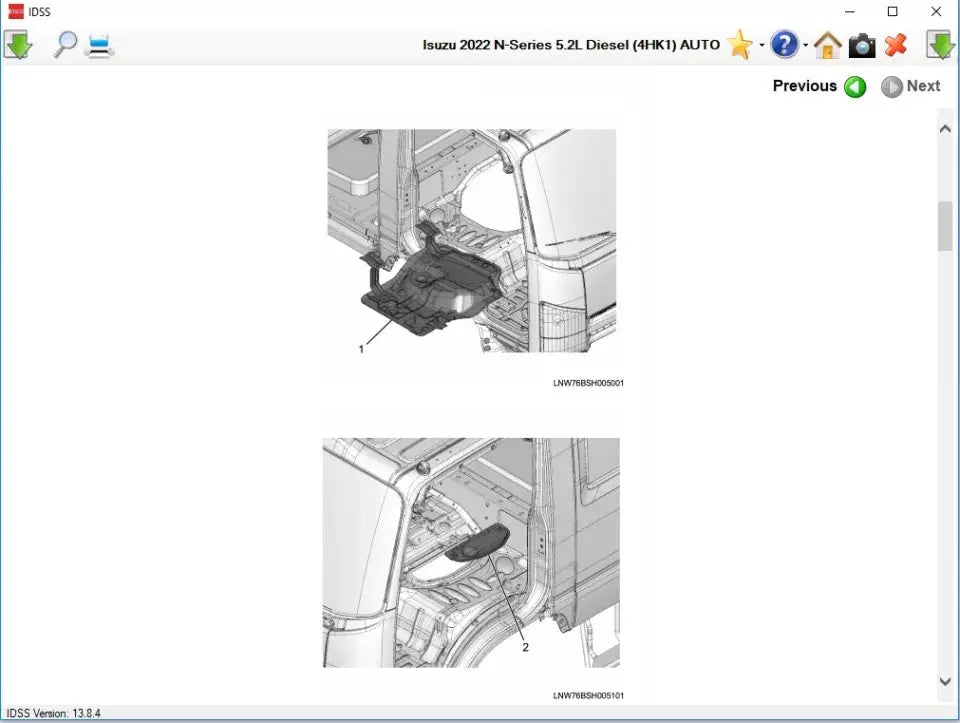 IDSS

Isuzu 2022 N-Series 5.2L Diesel (4HK1) AUTO

Previous Next

1

LNW76BSH005001

2

LNW76BSH005101

IDSS Version: 13.8.4